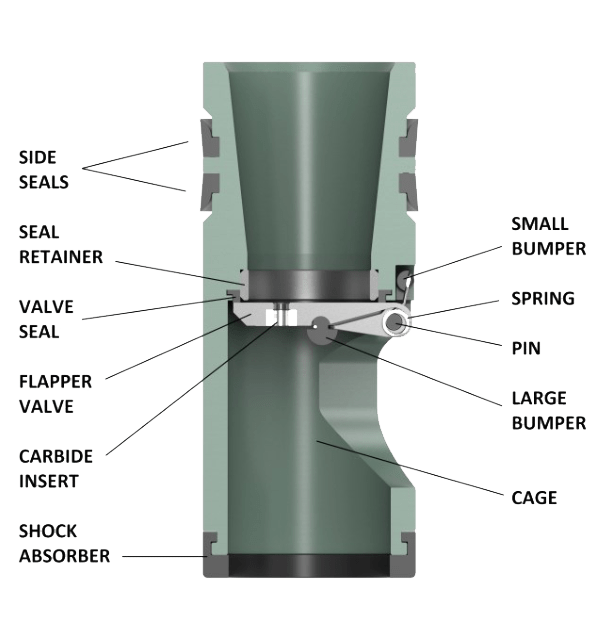 SIDE SEALS

SEAL RETAINER

VALVE SEAL

FLAPPER VALVE

CARBIDE INSERT

SHOCK ABSORBER

SMALL BUMPER

SPRING

PIN

LARGE BUMPER

CAGE